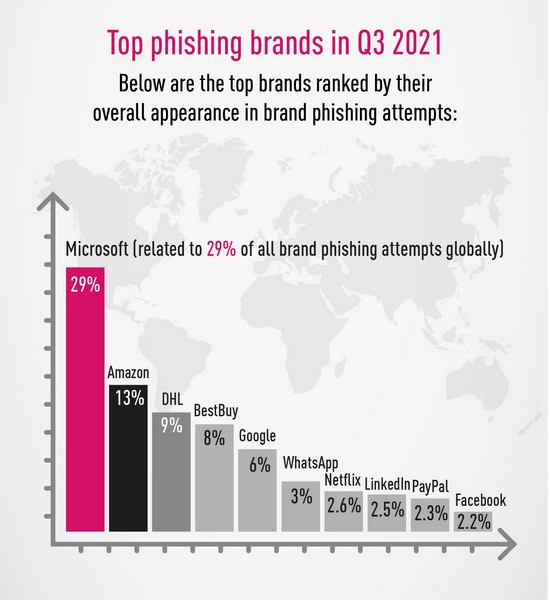 Top phishing brands in Q3 2021

Below are the top brands ranked by their overall appearance in brand phishing attempts:

Microsoft (related to 29% of all brand phishing attempts globally)

29%

Amazon
13%

DHL
9%

BestBuy
8%

Google
6%

WhatsApp
3%

Netflix
2.6%

LinkedIn
2.5%

PayPal
2.3%

Facebook
2.2%