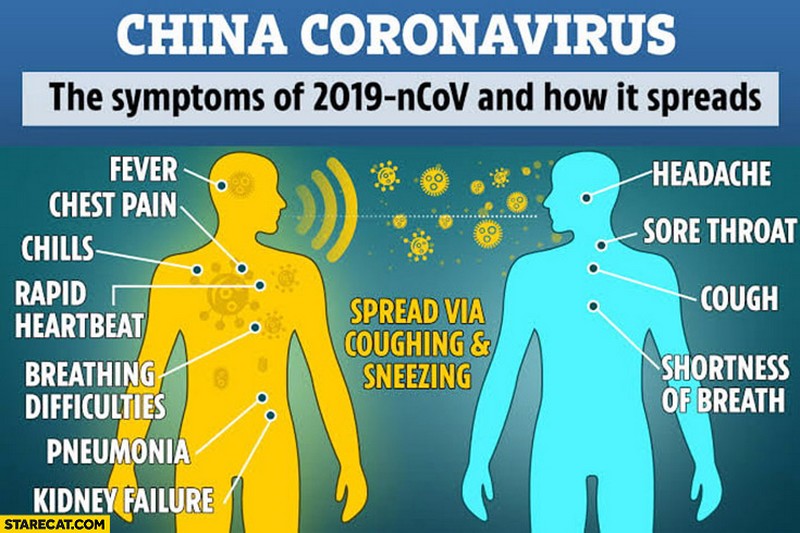 CHINA CORONAVIRUS

The symptoms of 2019-nCoV and how it spreads

FEVER

CHEST PAIN

CHILLS

RAPID HEARTBEAT

BREATHING DIFFICULTIES

PNEUMONIA

KIDNEY FAILURE

SPREAD VIA COUGHING & SNEEZING

HEADACHE

SORE THROAT

COUGH

SHORTNESS OF BREATH

STARECAT.COM