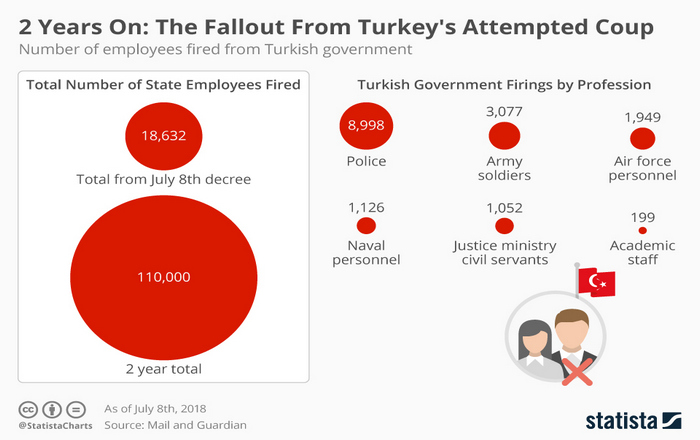 2 Years On: The Fallout From Turkey's Attempted Coup
Number of employees fired from Turkish government

Total Number of State Employees Fired

18,632
Total from July 8th decree

110,000
2 year total

Turkish Government Firings by Profession

8,998
Police

3,077
Army soldiers

1,949
Air force personnel

1,126
Naval personnel

1,052
Justice ministry civil servants

199
Academic staff

@StatistaCharts
As of July 8th, 2018
Source: Mail and Guardian

statista