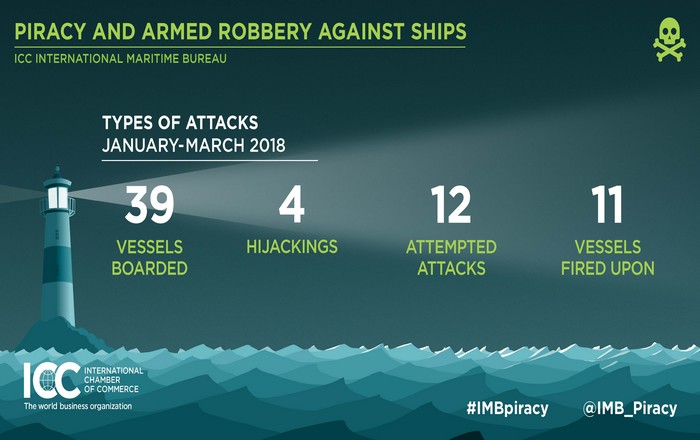 PIRACY AND ARMED ROBBERY AGAINST SHIPS
ICC INTERNATIONAL MARITIME BUREAU

TYPES OF ATTACKS
JANUARY-MARCH 2018

39
VESSELS BOARDED

4
HIJACKINGS

12
ATTEMPTED ATTACKS

11
VESSELS FIRED UPON

ICC INTERNATIONAL CHAMBER OF COMMERCE
The world business organization

#IMBpiracy

@IMB_Piracy